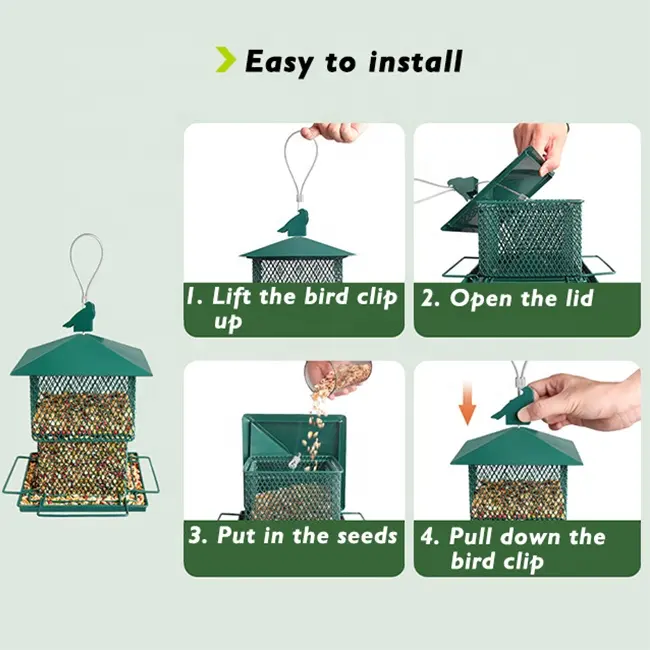 Easy to install

1. Lift the bird clip up

2. Open the lid

3. Put in the seeds

4. Pull down the bird clip