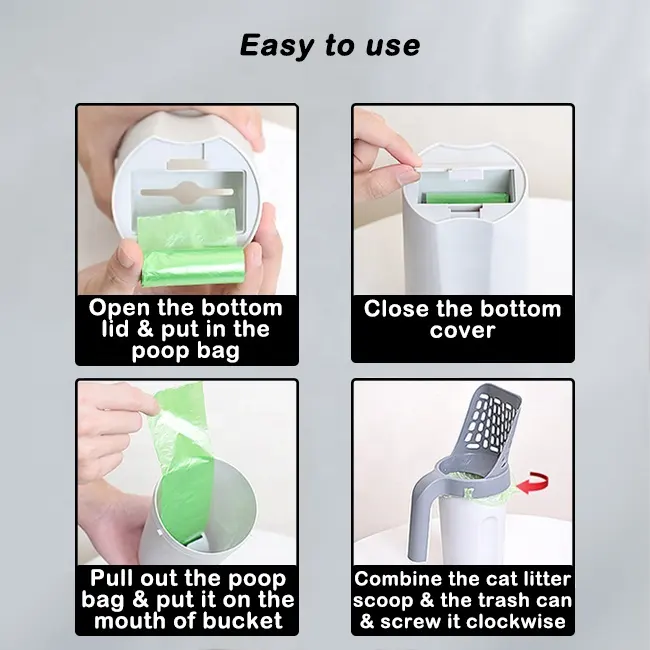 Easy to use

Open the bottom lid & put in the poop bag

Close the bottom cover

Pull out the poop bag & put it on the mouth of bucket

Combine the cat litter scoop & the trash can & screw it clockwise